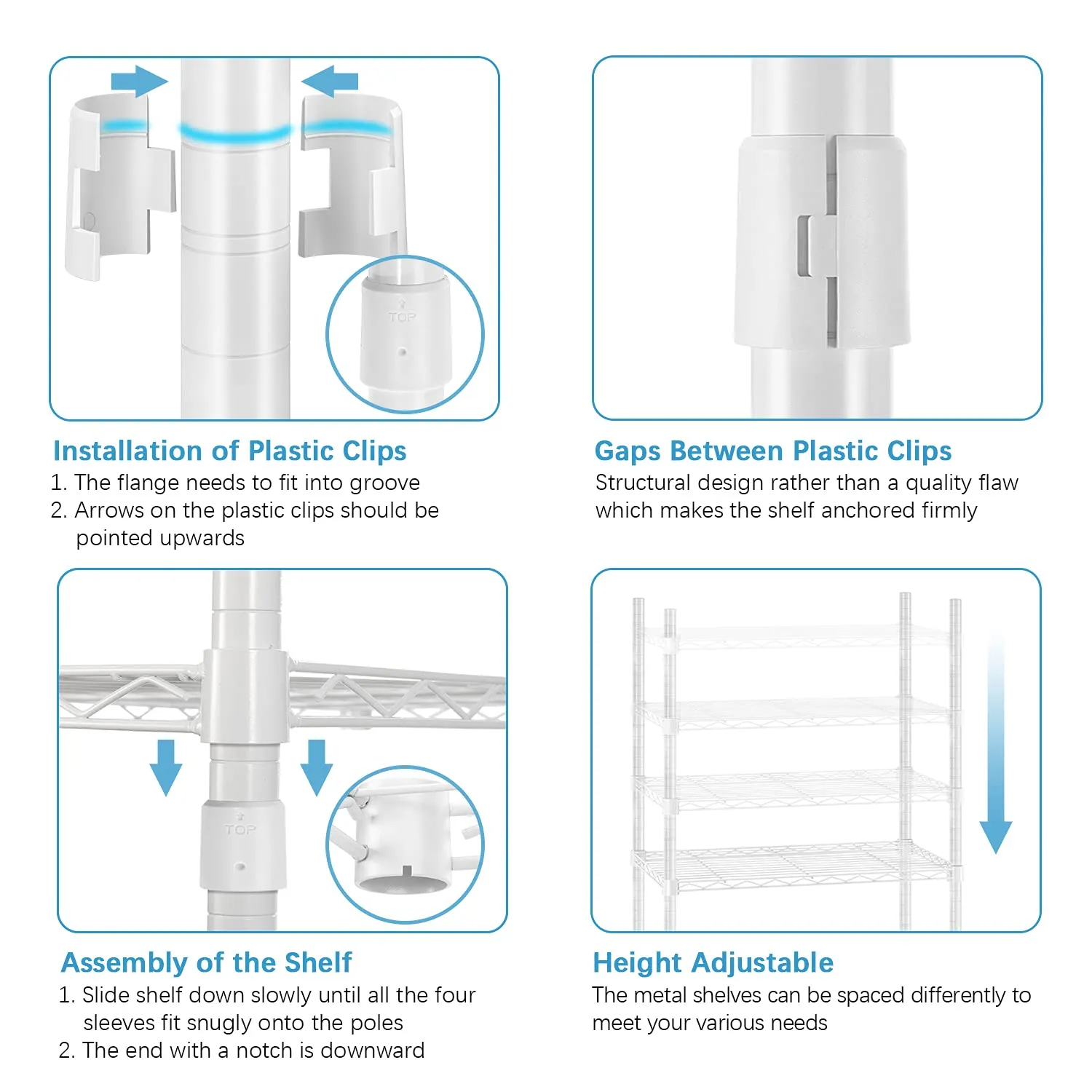 TOP

Installation of Plastic Clips
1. The flange needs to fit into groove
2. Arrows on the plastic clips should be pointed upwards

Gaps Between Plastic Clips
Structural design rather than a quality flaw which makes the shelf anchored firmly

TOP

Assembly of the Shelf
1. Slide shelf down slowly until all the four sleeves fit snugly onto the poles
2. The end with a notch is downward

Height Adjustable
The metal shelves can be spaced differently to meet your various needs